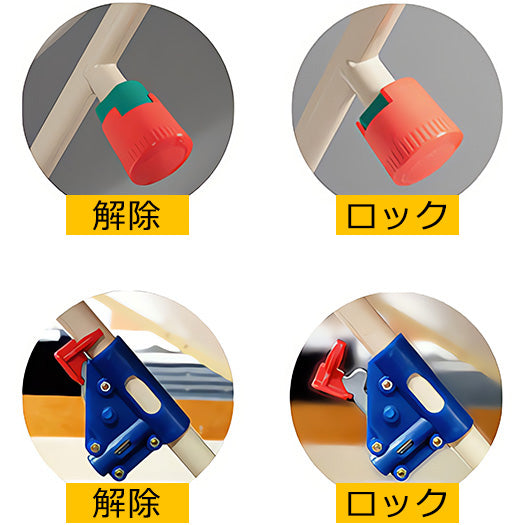 解除

ロック

解除

ロック